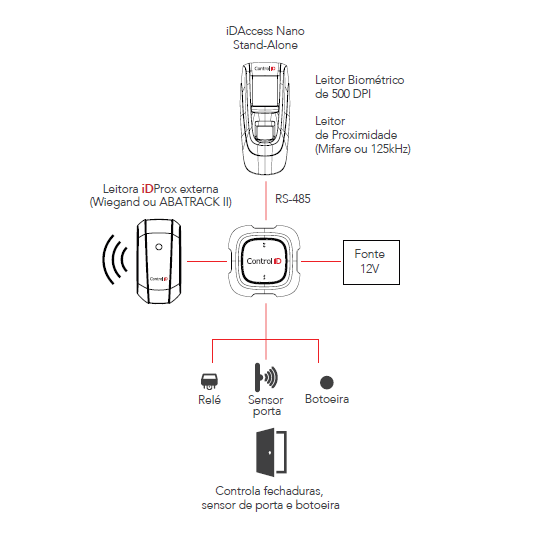 iDAccess Nano
Stand-Alone

Control iD

Leitor Biométrico
de 500 DPI

Leitor
de Proximidade
(Mifare ou 125kHz)

Leitora iDProx externa
(Wiegand ou ABATRACK II)

RS-485

Control iD

Control iD

Fonte
12V

Relé

Sensor
porta

Botoeira

Controla fechaduras,
sensor de porta e botoeira